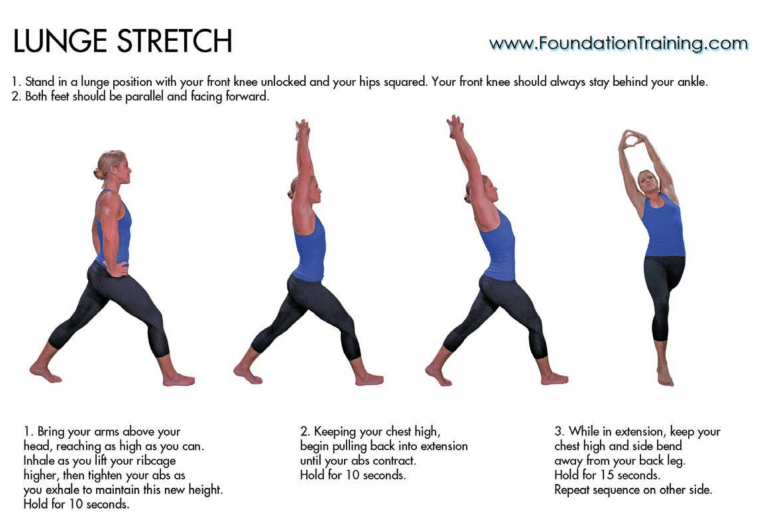 LUNGE STRETCH

www.FoundationTraining.com

1. Stand in a lunge position with your front knee unlocked and your hips squared. Your front knee should always stay behind your ankle.
2. Both feet should be parallel and facing forward.

1. Bring your arms above your head, reaching as high as you can. Inhale as you lift your ribcage higher, then tighten your abs as you exhale to maintain this new height. Hold for 10 seconds.

2. Keeping your chest high, begin pulling back into extension until your abs contract. Hold for 10 seconds.

3. While in extension, keep your chest high and side bend away from your back leg. Hold for 15 seconds. Repeat sequence on other side.